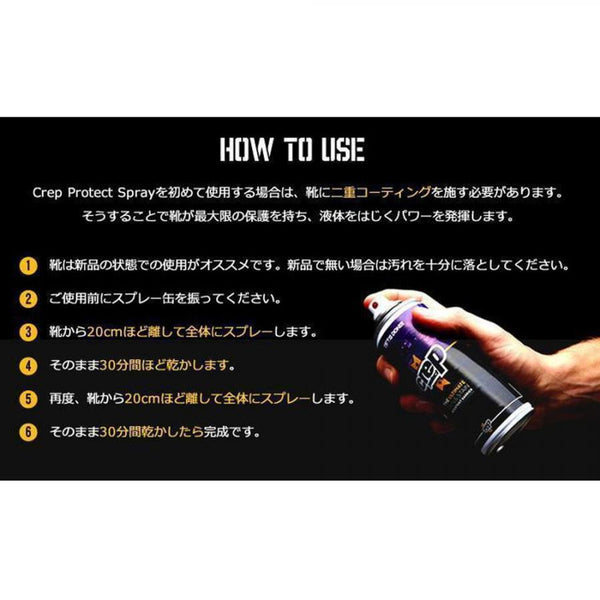 HOW TO USE

Crep Protect Sprayを初めて使用する場合は、靴に二重コーティングを施す必要があります。
そうすることで靴が最大限の保護を持ち、液体をはじくパワーを発揮します。

1 靴は新品の状態での使用がオススメです。新品で無い場合は汚れを十分に落としてください。

2 ご使用前にスプレー缶を振ってください。

3 靴から20cmほど離して全体にスプレーします。

4 そのまま30分間ほど乾かします。

5 再度、靴から20cmほど離して全体にスプレーします。

6 そのまま30分間乾かしたら完成です。

Crep
THE ULTIMATE